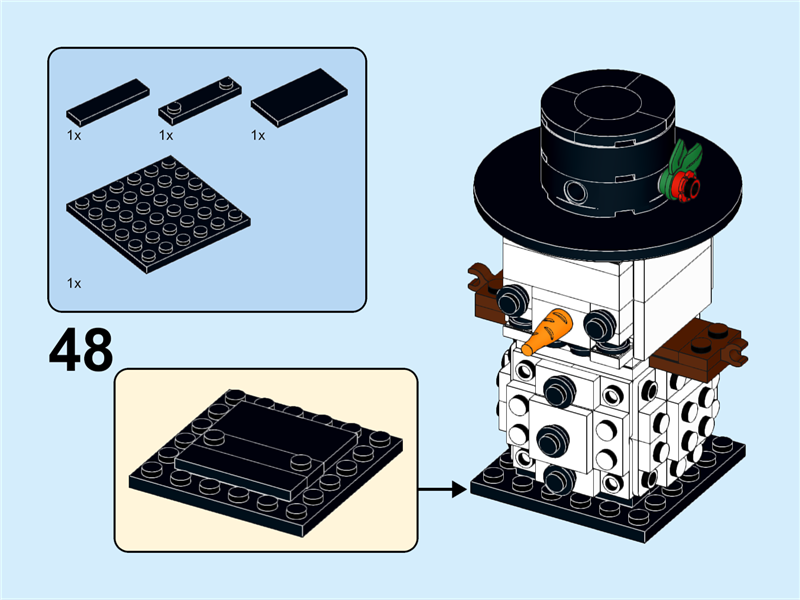 1x
1x
1x
1x
48