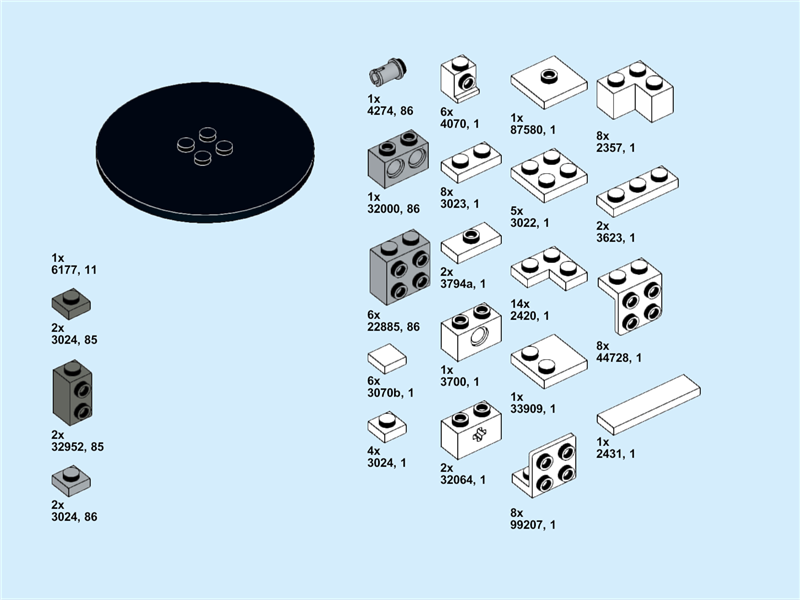 1x
6177, 11

2x
3024, 85

2x
32952, 85

2x
3024, 86

1x
4274, 86

1x
32000, 86

6x
22885, 86

6x
3070b, 1

4x
3024, 1

6x
4070, 1

8x
3023, 1

2x
3794a, 1

1x
3700, 1

2x
32064, 1

1x
87580, 1

5x
3022, 1

14x
2420, 1

1x
33909, 1

8x
99207, 1

8x
2357, 1

2x
3623, 1

8x
44728, 1

1x
2431, 1