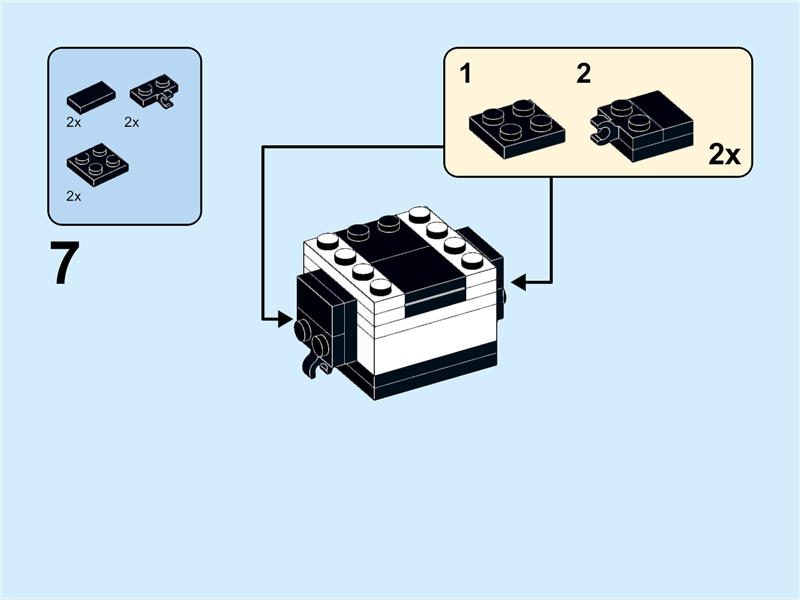 2x
2x
2x

7

1
2
2x