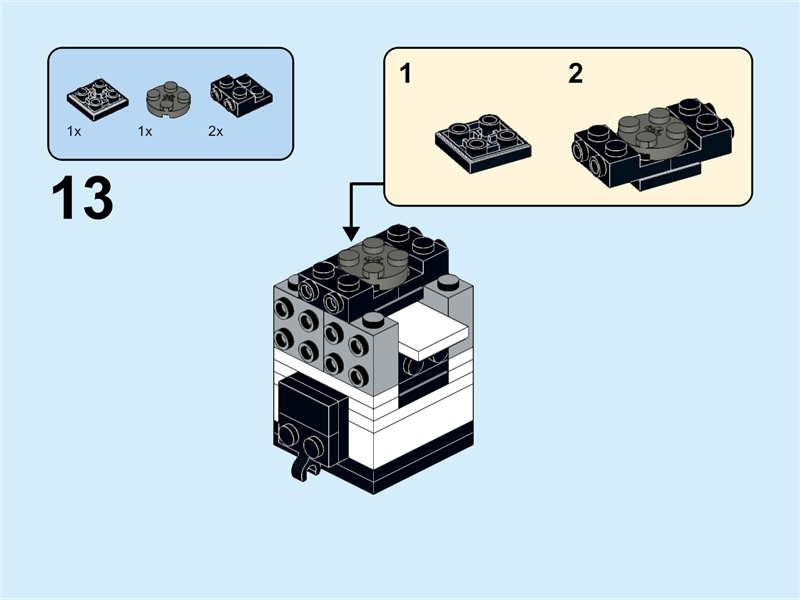 1x 1x 2x

13

1

2