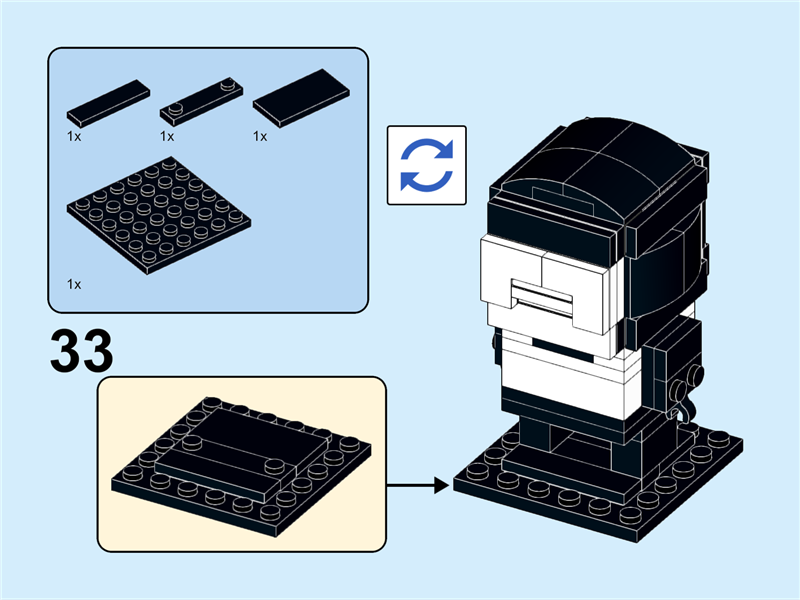 1x
1x
1x
1x

33