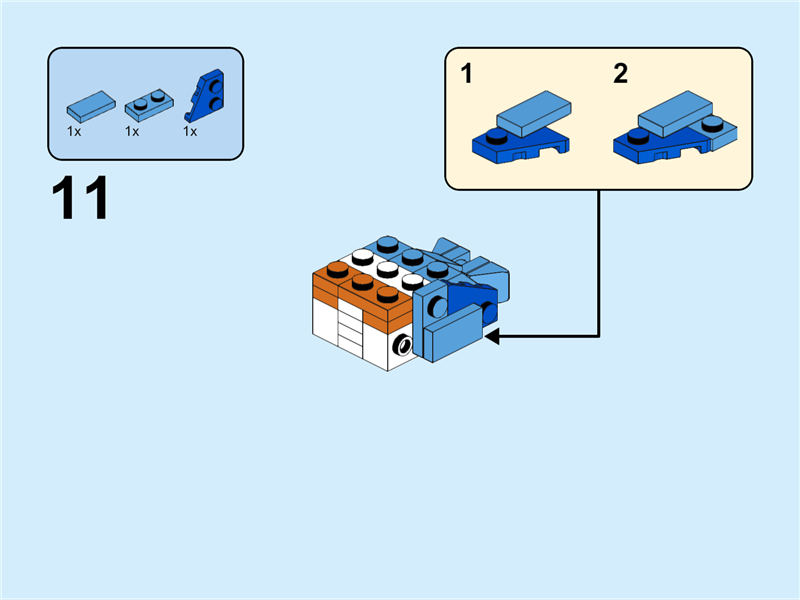 1x 1x 1x

11

1

2