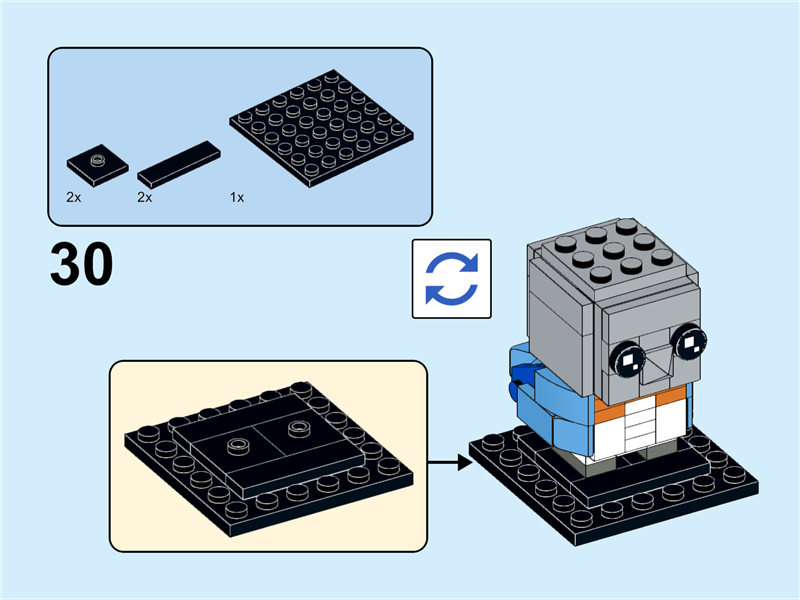 2x
2x
1x
30