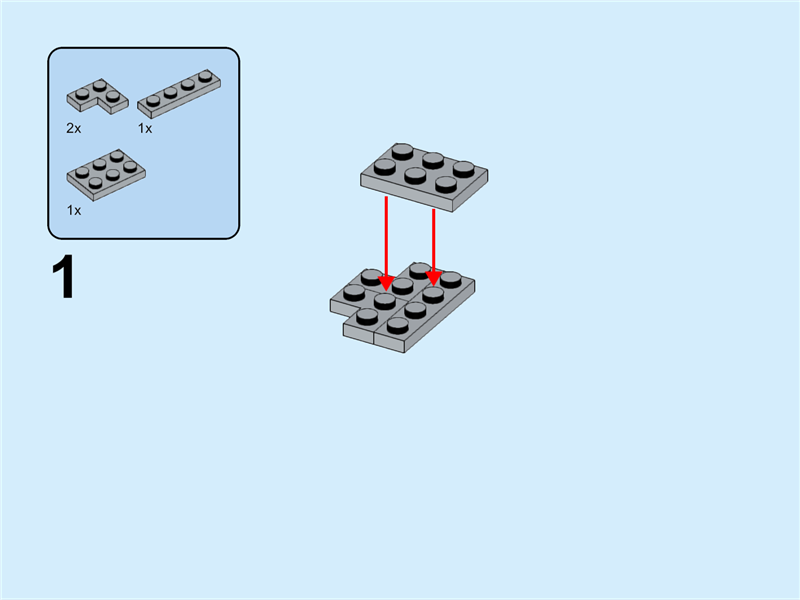 2x

1x

1x

1