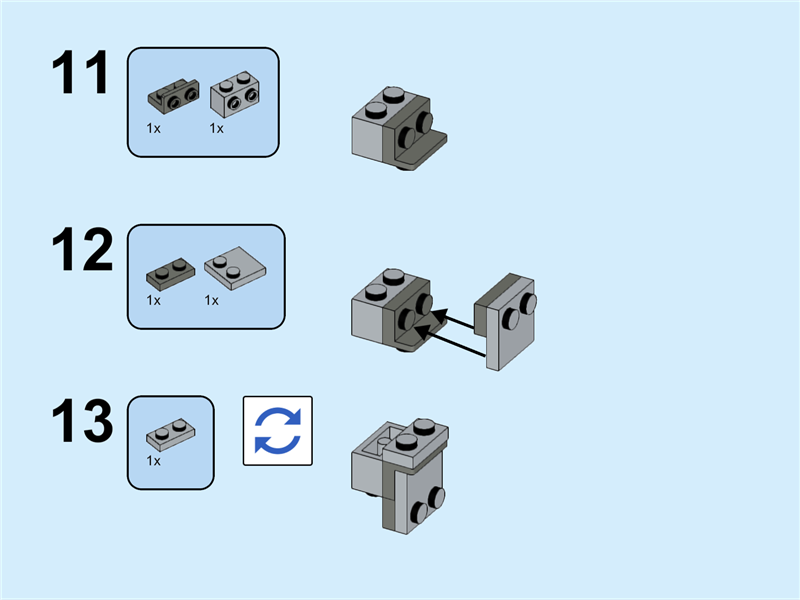 11

1x 1x

12

1x 1x

13

1x