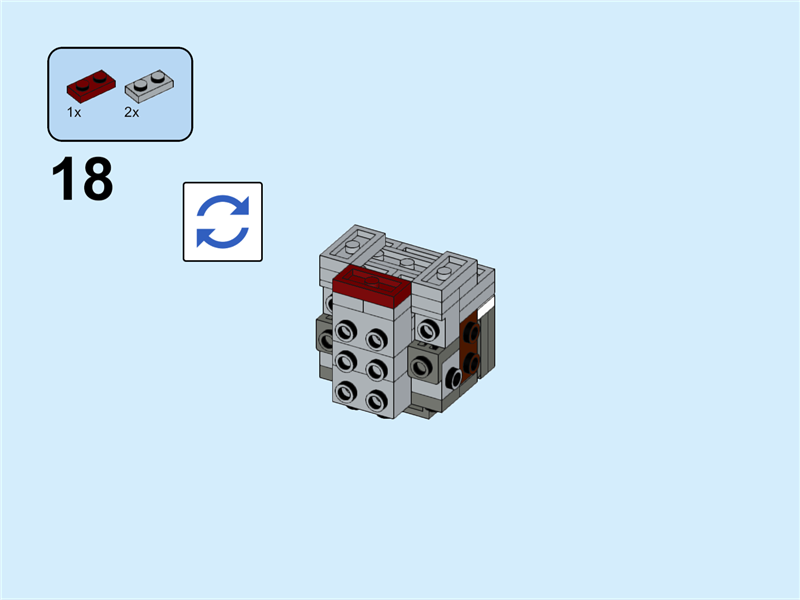 1x 2x

18