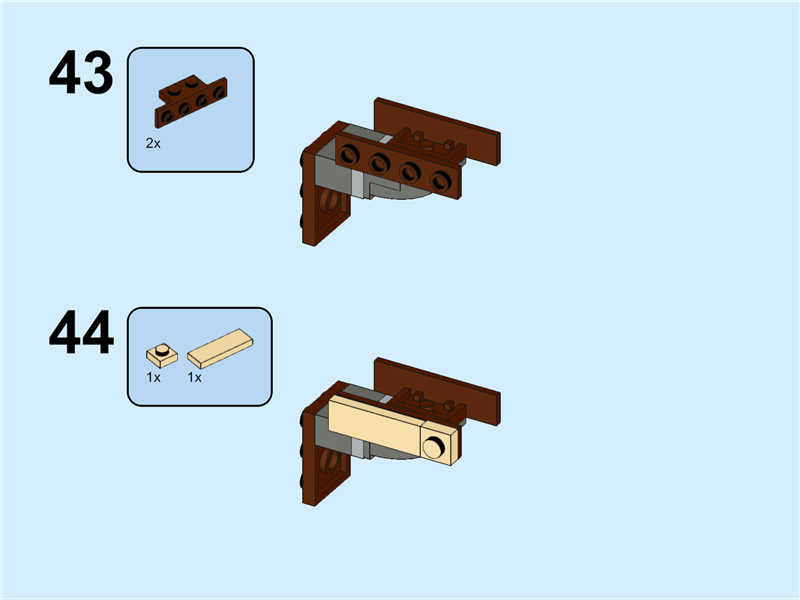 43

2x

44

1x 1x