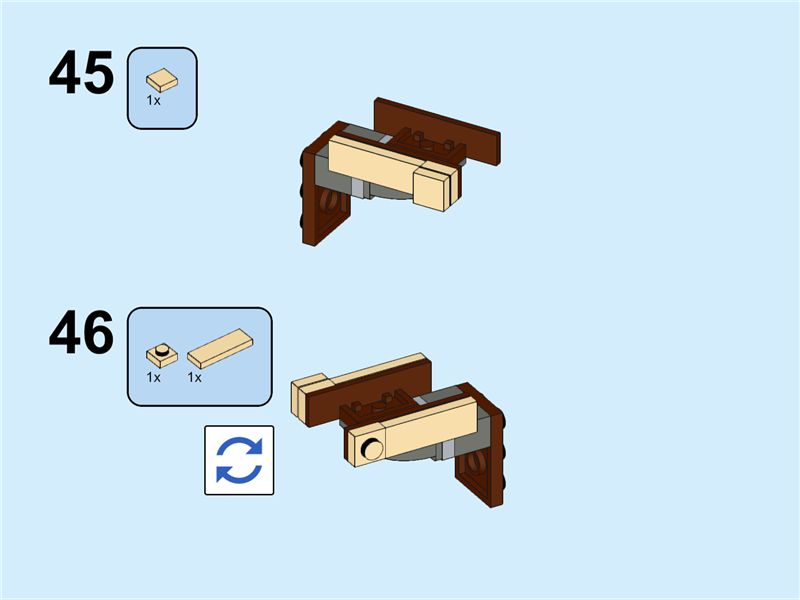 45

1x

46

1x 1x