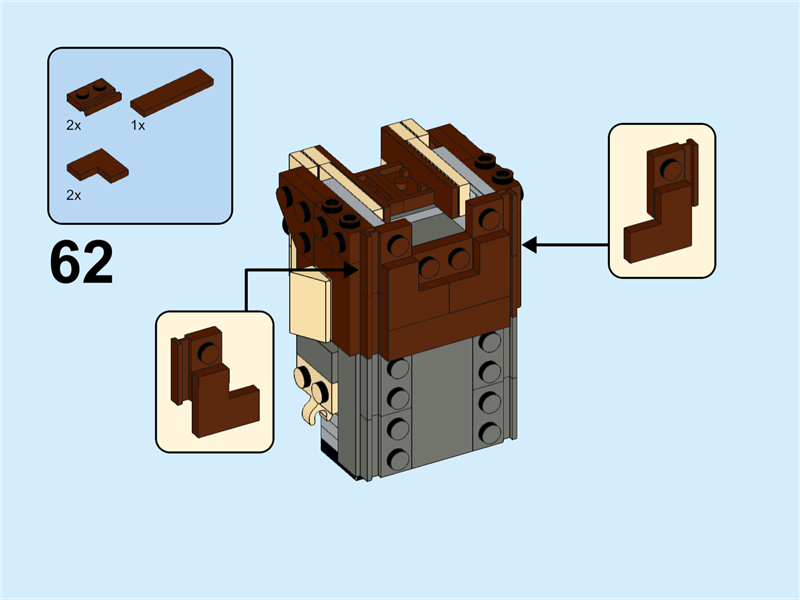 2x
1x
2x
62