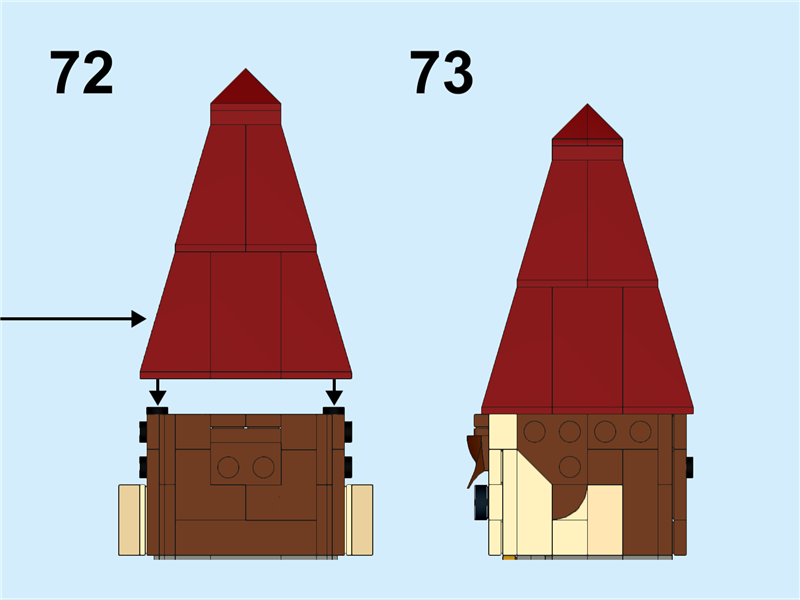 72

73