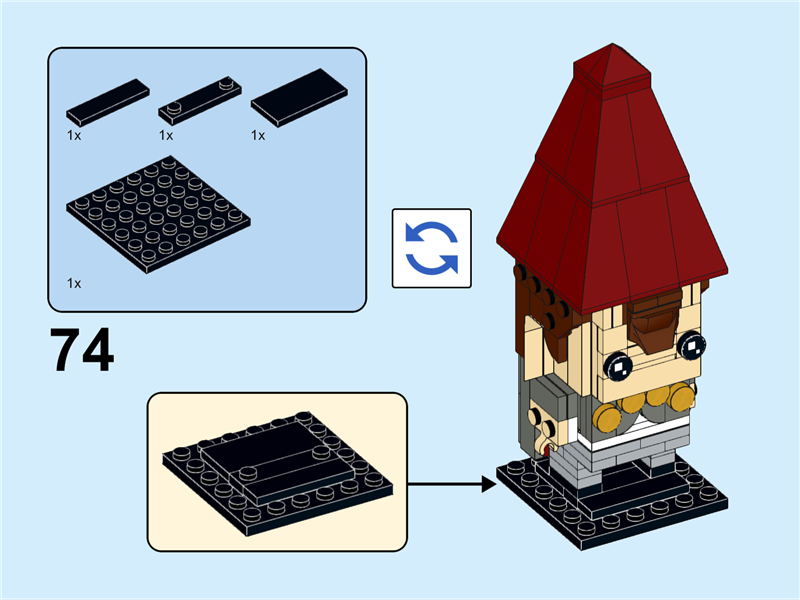 1x
1x
1x
1x

74