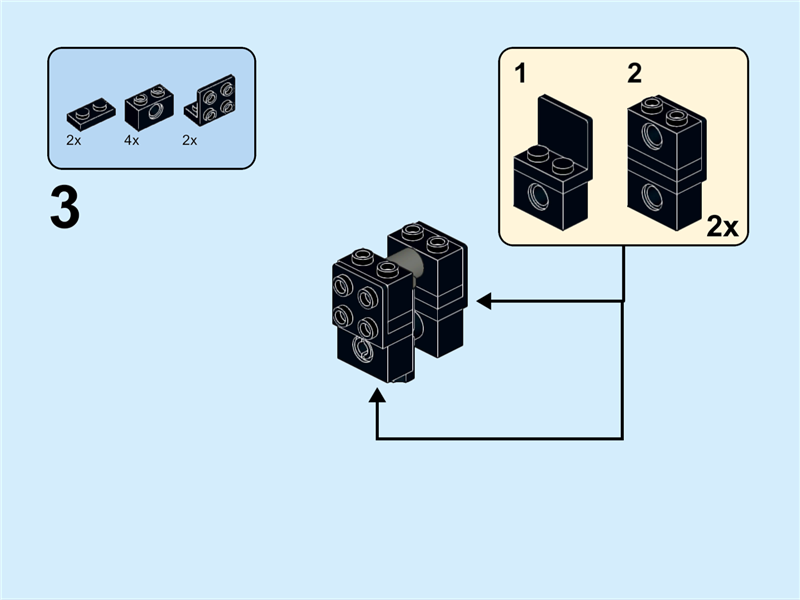 2x 4x 2x

3

1 2

2x