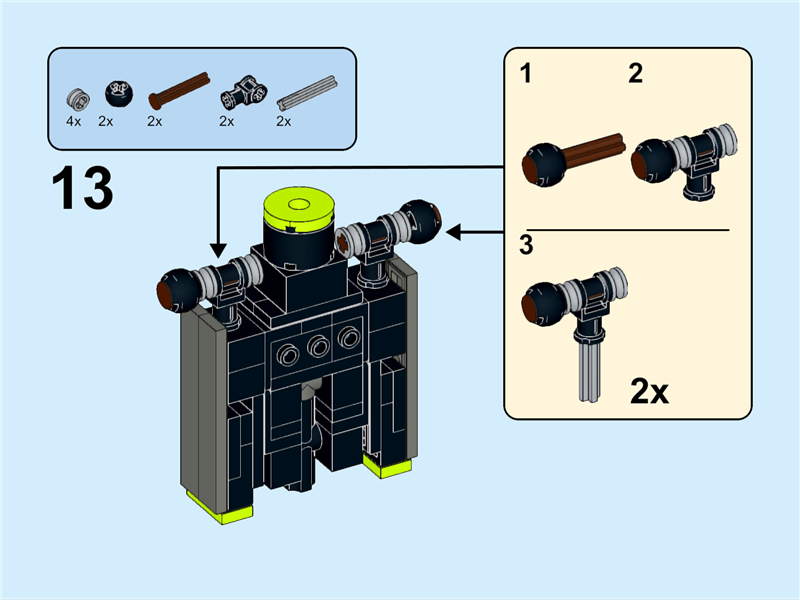 4x 2x 2x 2x 2x

13

1 2

3

2x