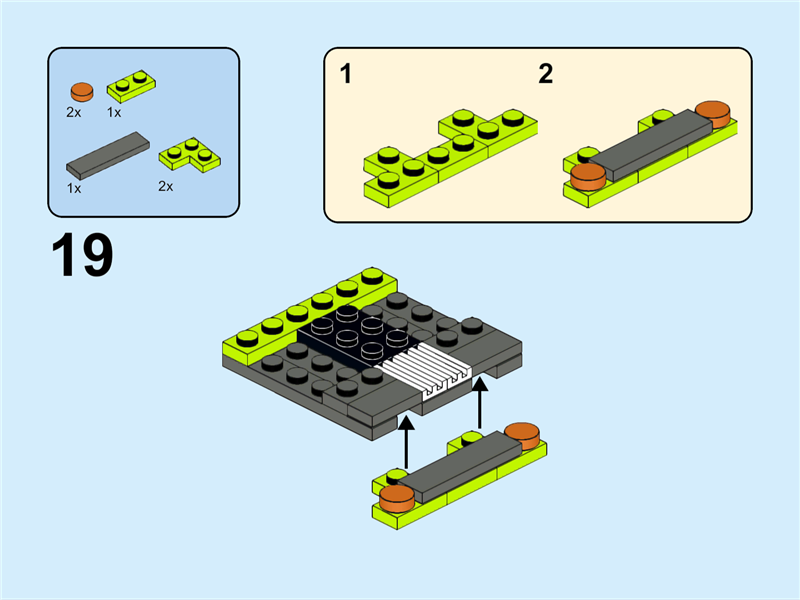 2x
1x
1x
2x

1
2

19