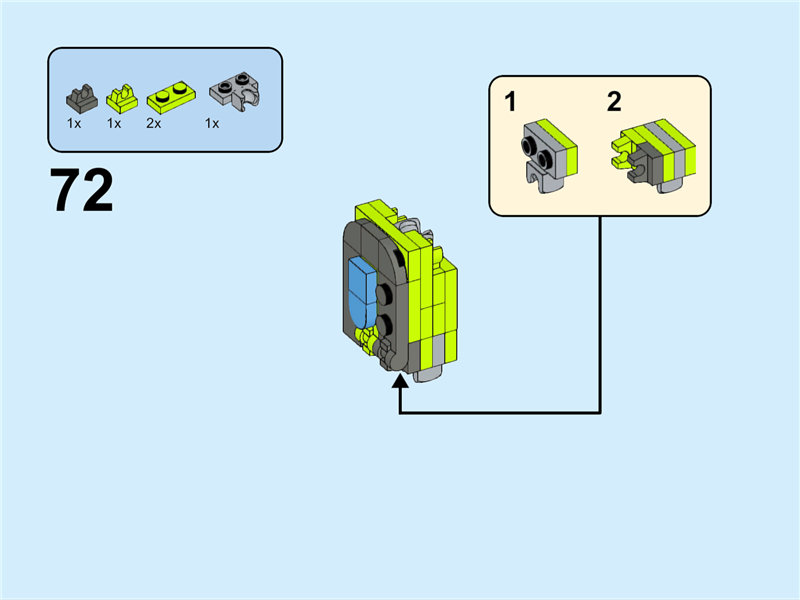 1x 1x 2x 1x

72

1 2