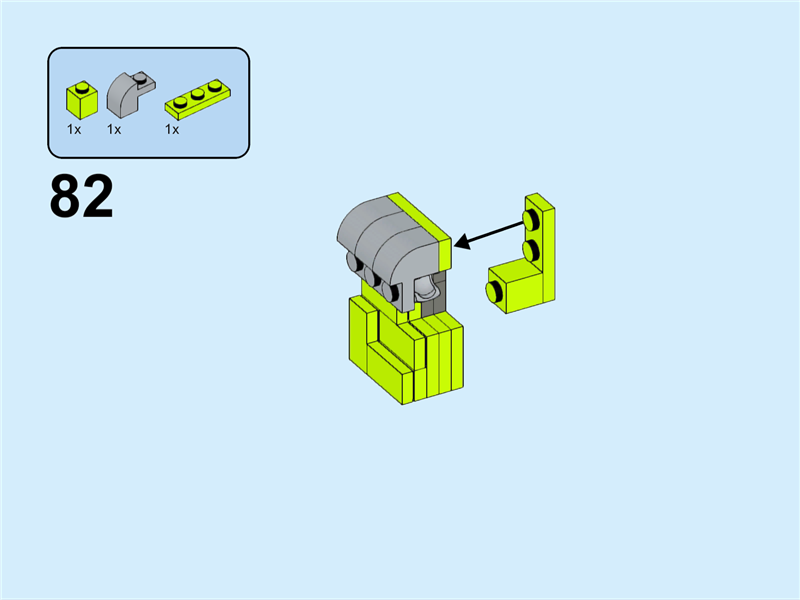 1x 1x 1x

82