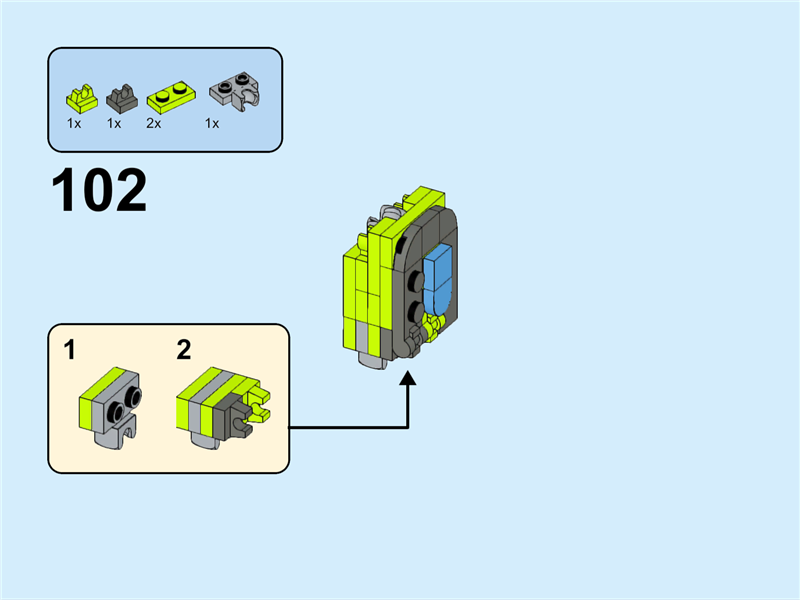 1x 1x 2x 1x

102

1

2