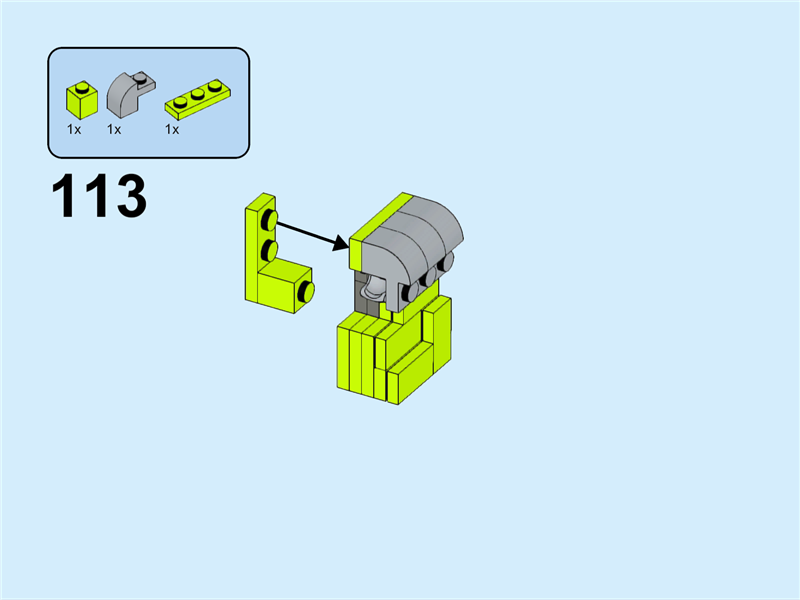 1x 1x 1x

113