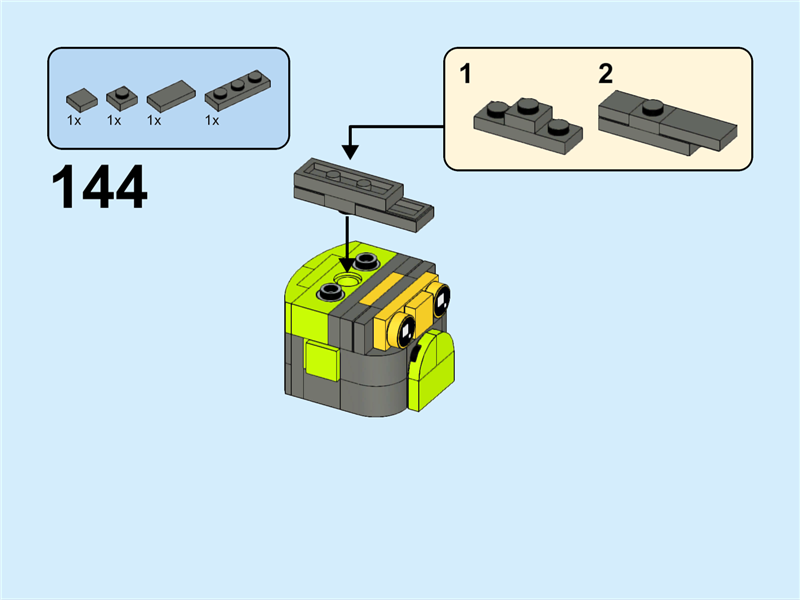 1x 1x 1x 1x

144

1

2