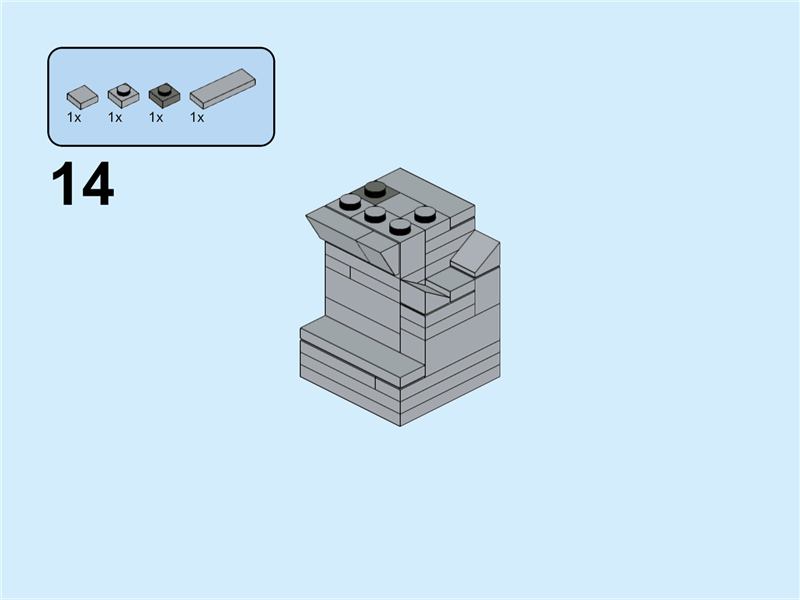 1x 1x 1x 1x

14