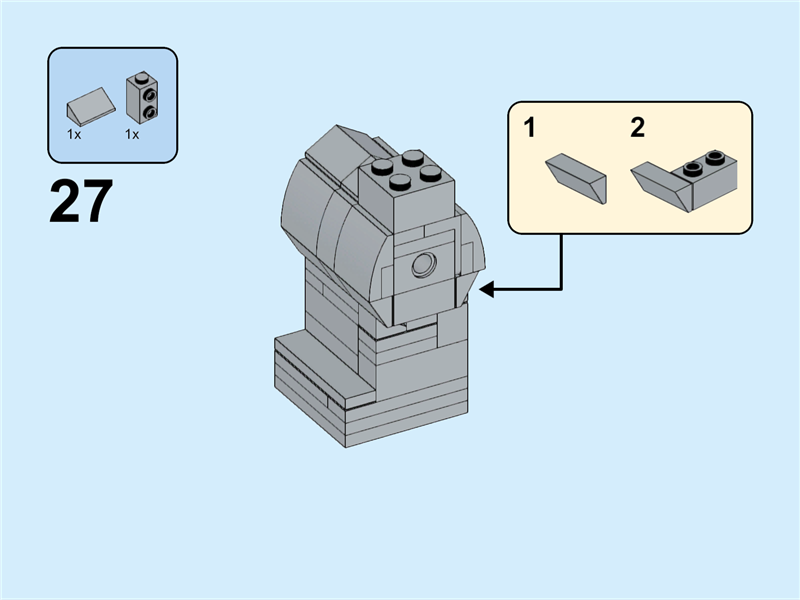 1x 1x

27

1 2