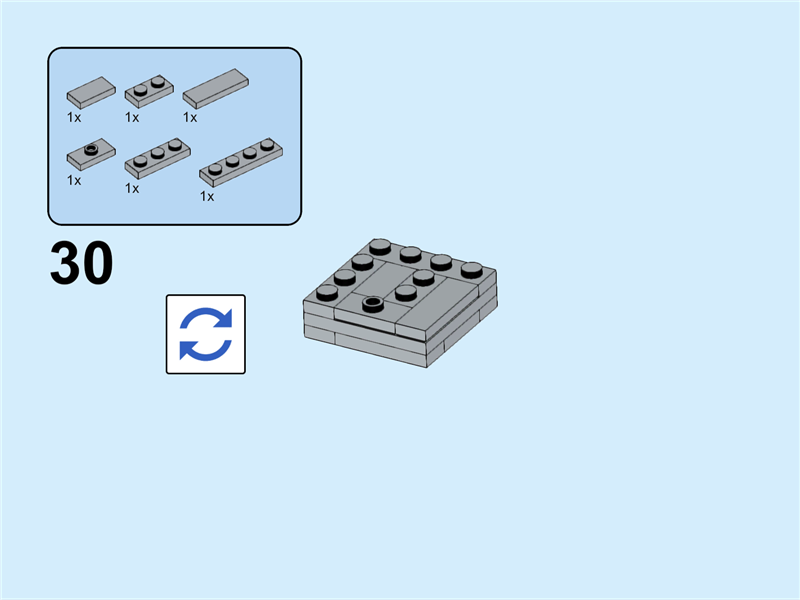 1x 1x 1x

1x 1x 1x

30