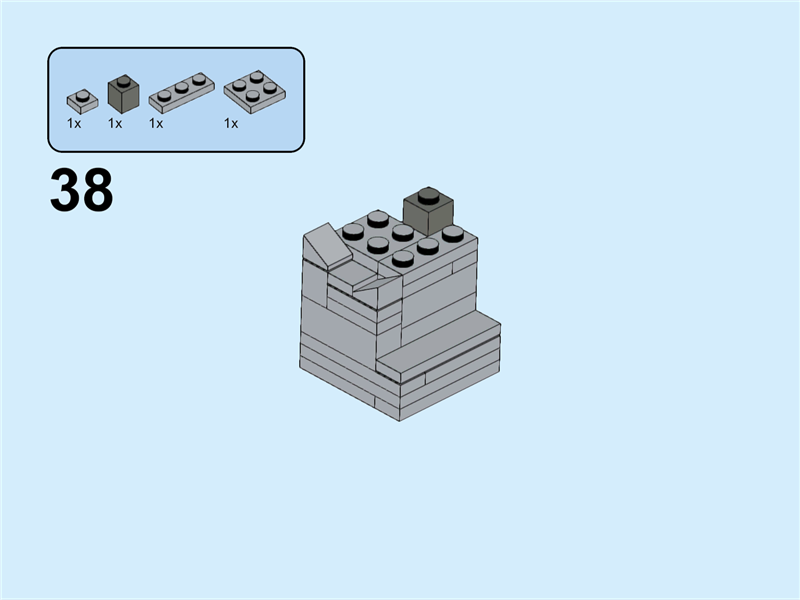 1x 1x 1x 1x

38