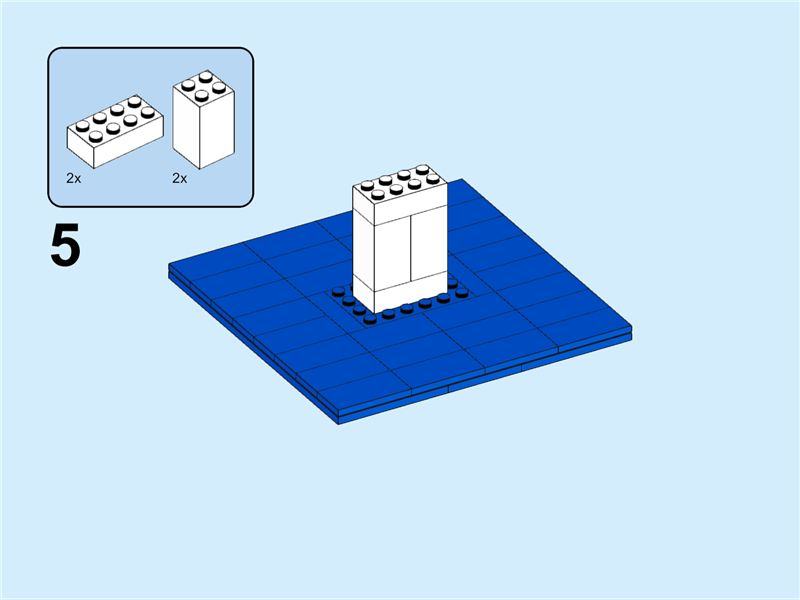 2x 2x

5