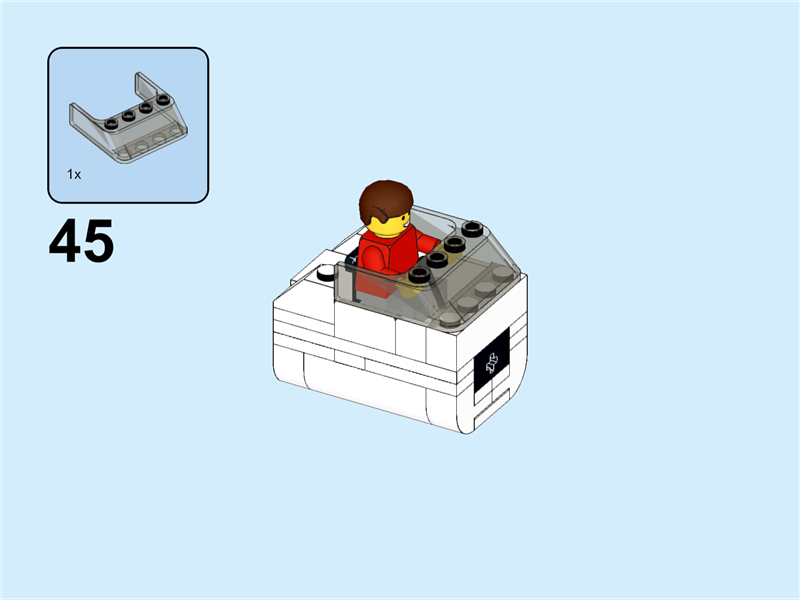 1x

45