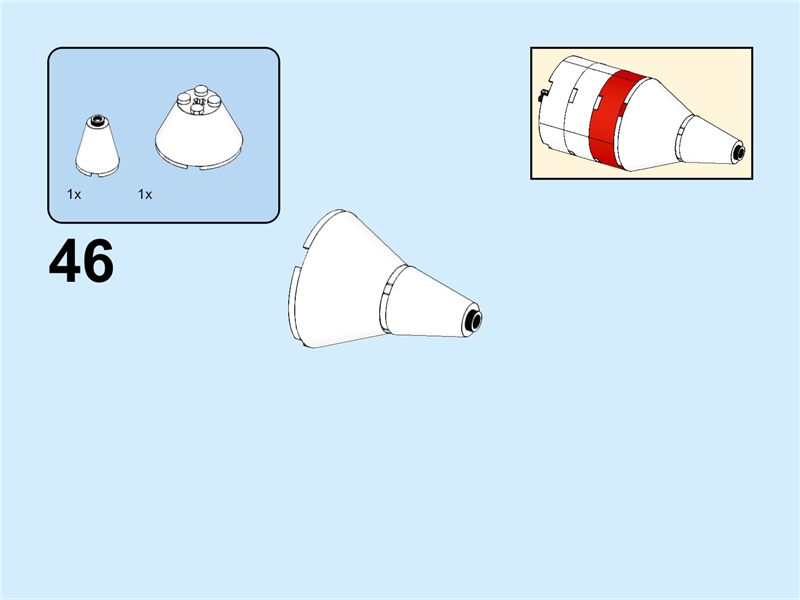 1x
1x

46