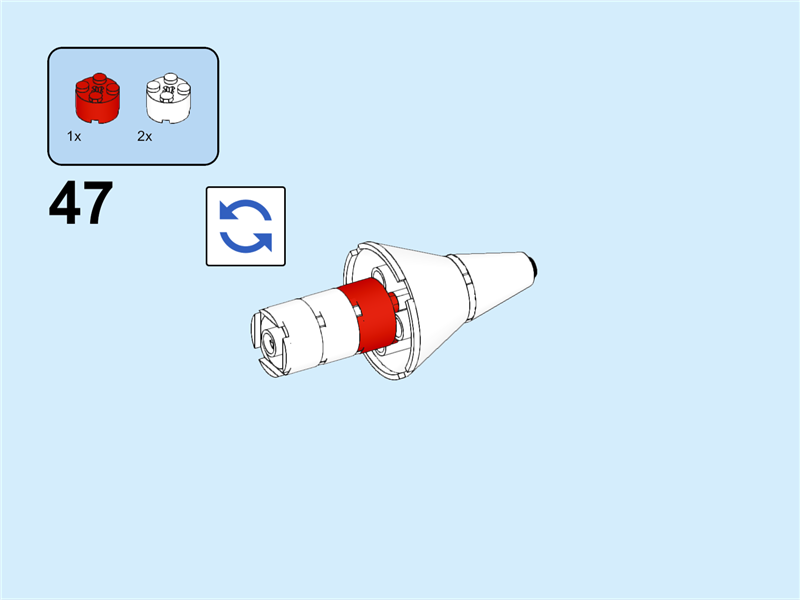 1x
2x
47