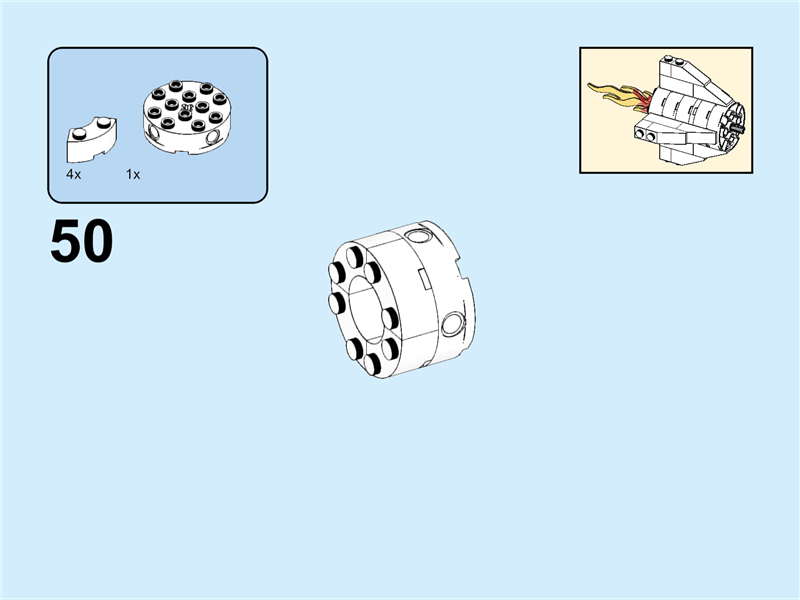 4x
1x
50