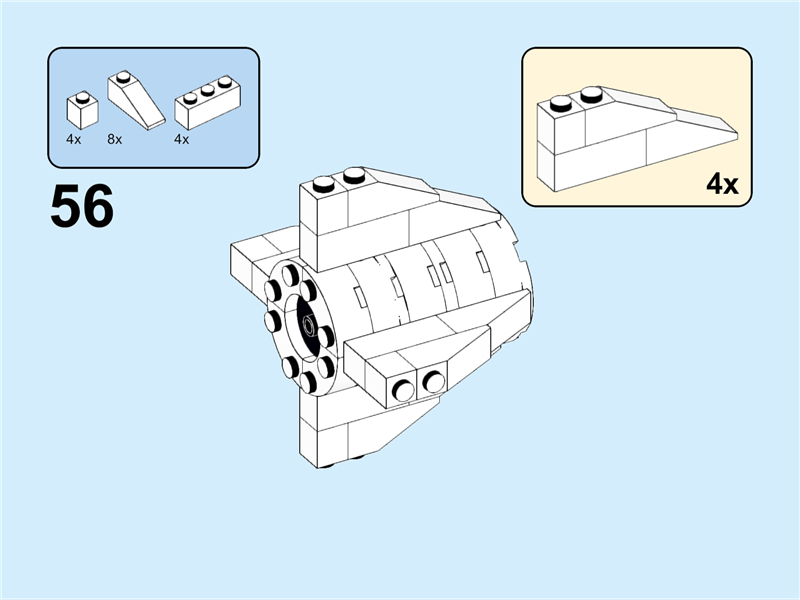 4x 8x 4x

56

4x