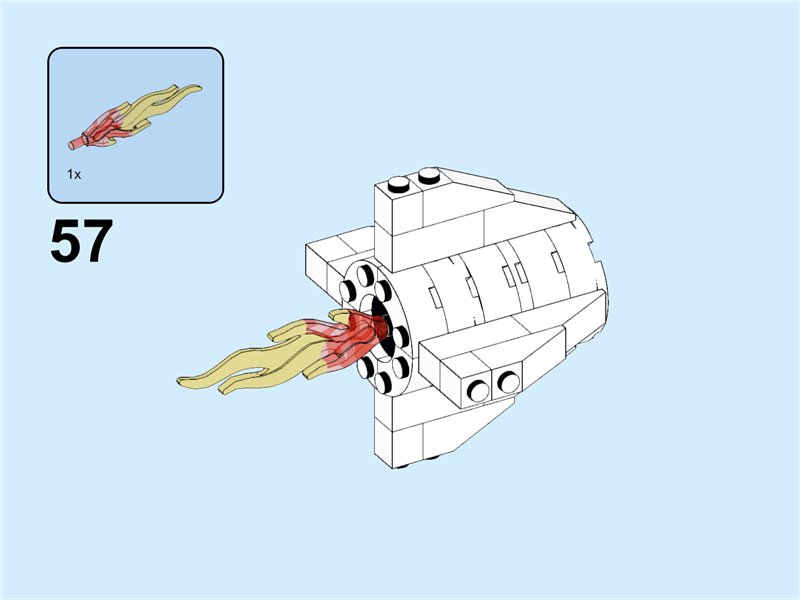 1x

57