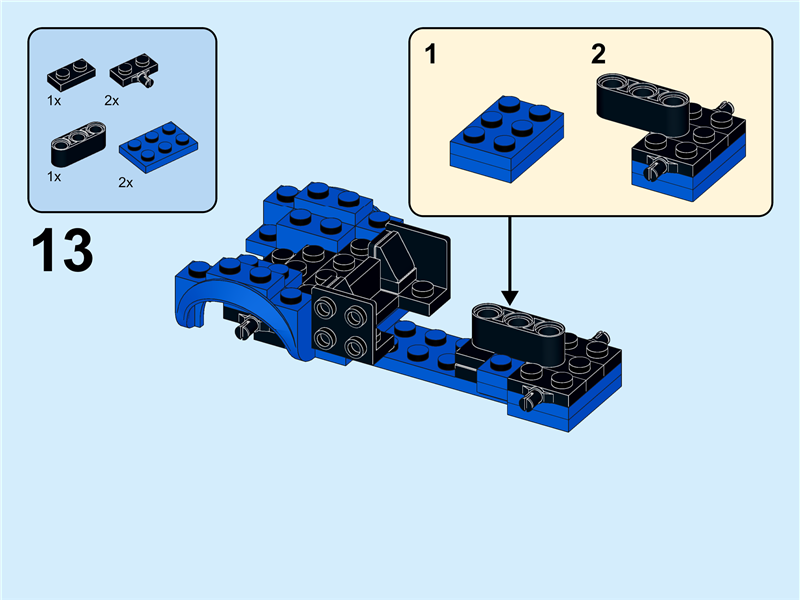 1x
2x
1x
2x

13

1
2