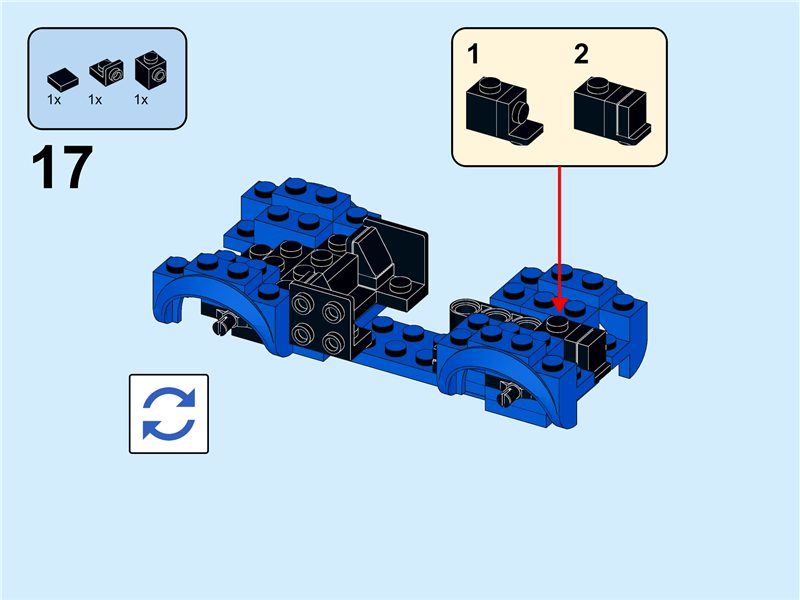 1x 1x 1x

17

1 2