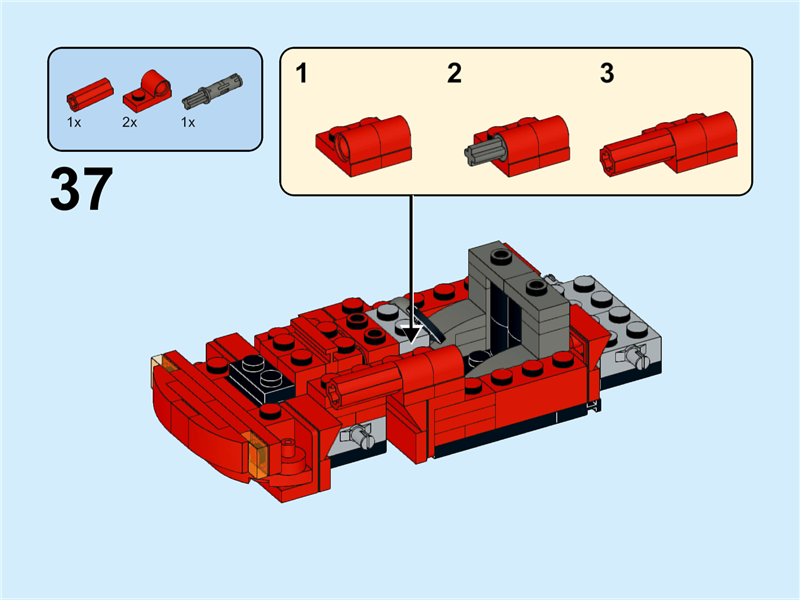 1x 2x 1x

37

1

2

3