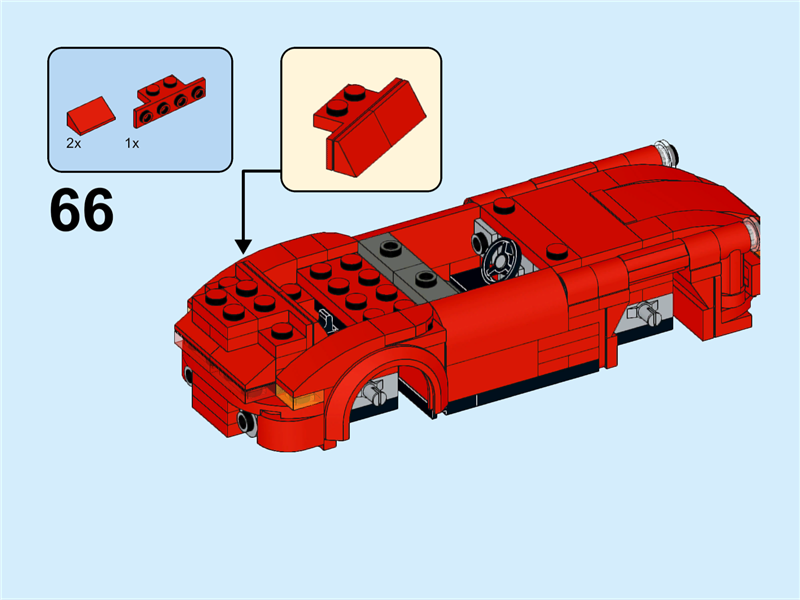 2x 1x

66