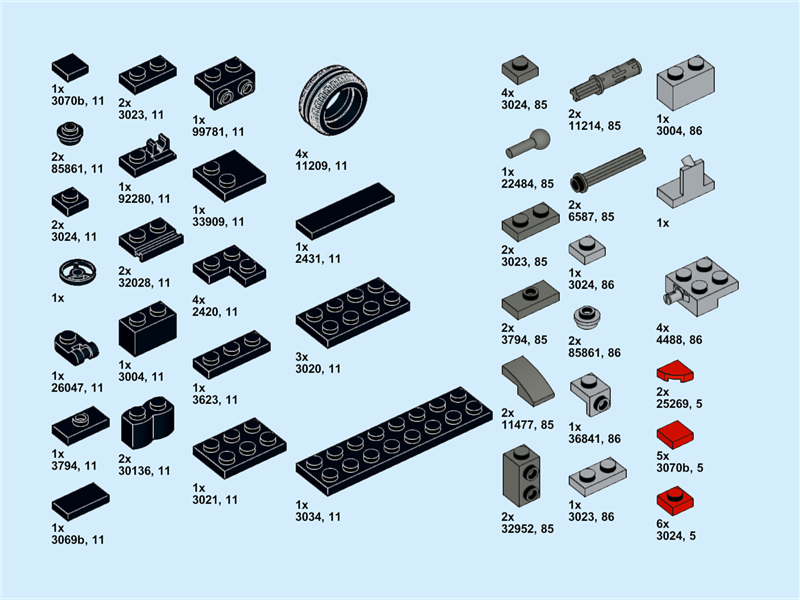 1x
3070b, 11

2x
85861, 11

2x
3024, 11

1x

1x
26047, 11

1x
3794, 11

1x
3069b, 11

2x
3023, 11

1x
92280, 11

2x
32028, 11

1x
3004, 11

2x
30136, 11

1x
99781, 11

1x
33909, 11

4x
2420, 11

1x
3623, 11

1x
3021, 11

4x
11209, 11

1x
2431, 11

3x
3020, 11

1x
3034, 11

4x
3024, 85

1x
22484, 85

2x
3023, 85

2x
3794, 85

2x
11477, 85

2x
32952, 85

2x
11214, 85

2x
6587, 85

1x
3024, 86

2x
85861, 86

1x
36841, 86

1x
3023, 86

1x
3004, 86

1x

4x
4488, 86

2x
25269, 5

5x
3070b, 5

6x
3024, 5