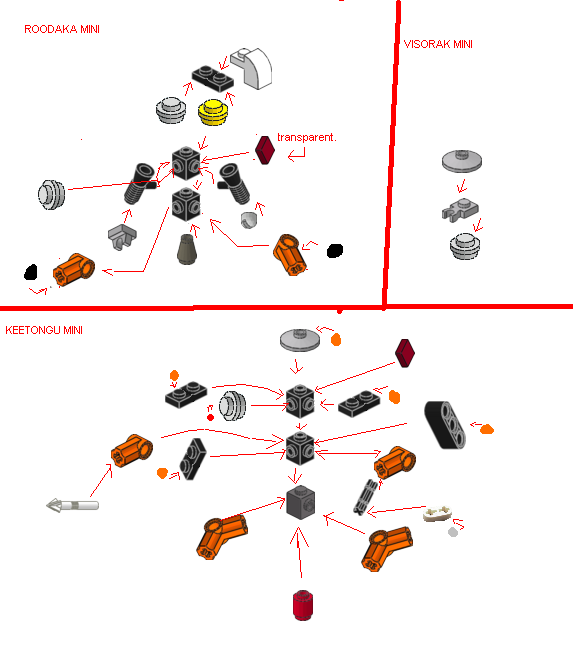 ROODAKA MINI

transparent.

VISORAK MINI

KEETONGU MINI