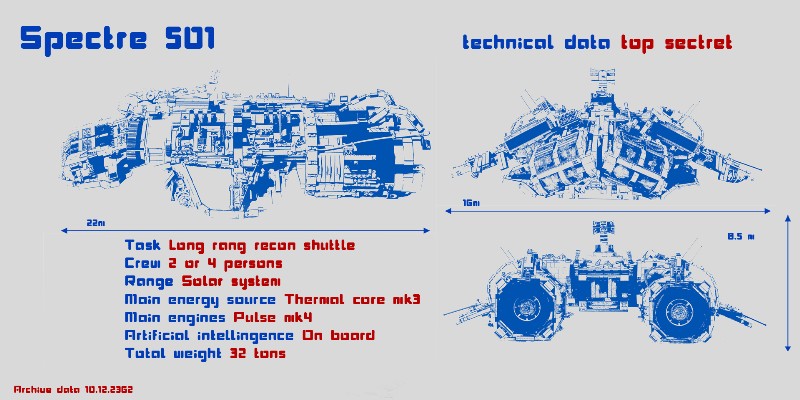 Spectre 501

technical data top sectret

22m

16m

8.5 m

Task Long rang recon shuttle
Crew 2 or 4 persons
Range Solar system
Main energy source Thermal core mk3
Main engines Pulse mk4
Artificial intellingence On board
Total weight 32 tons

Archive data 10.12.2362