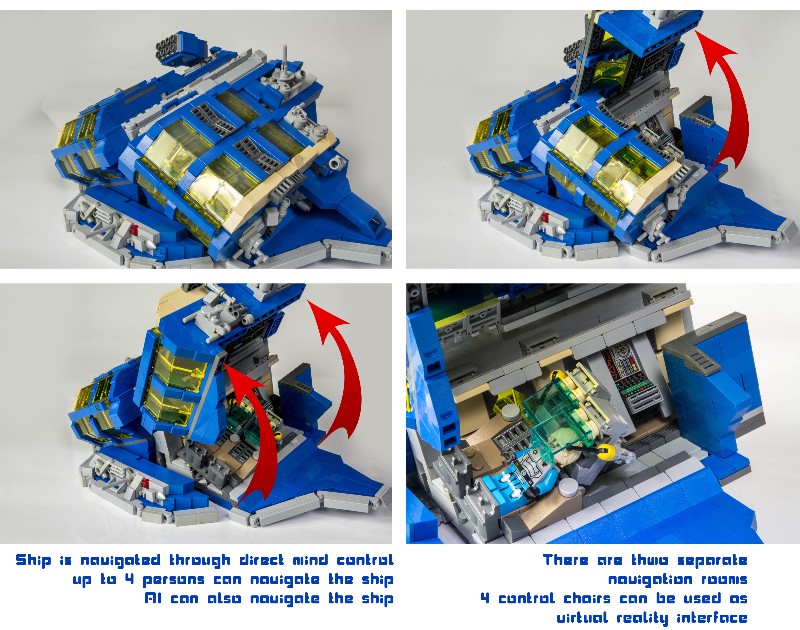 Ship is navigated through direct mind control
up to 4 persons can navigate the ship
AI can also navigate the ship

There are two separate
navigation rooms
4 control chairs can be used as
virtual reality interface