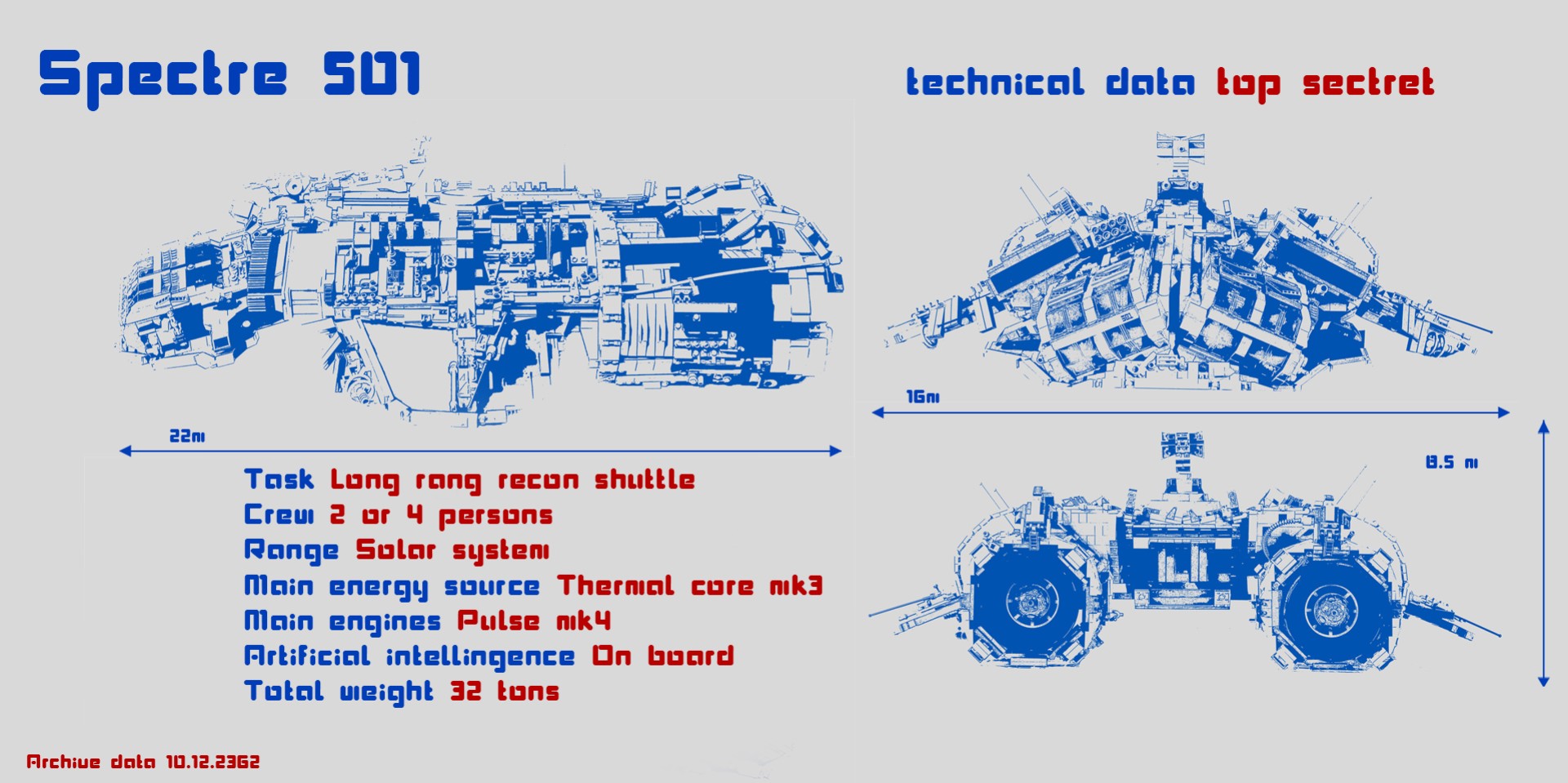 Spectre S01

technical data top sectret

22m

16m

8.5 m

Task Long rang recon shuttle
Crew 2 or 4 persons
Range Solar system
Main energy source Thermal core mk3
Main engines Pulse mk4
Artificial intellingence On board
Total weight 32 tons

Archive data 10.12.2362