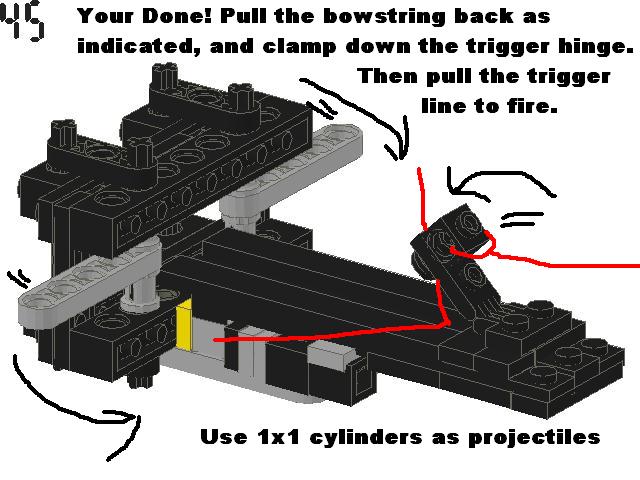 45 Your Done! Pull the bowstring back as indicated, and clamp down the trigger hinge. Then pull the trigger line to fire.

Use 1x1 cylinders as projectiles