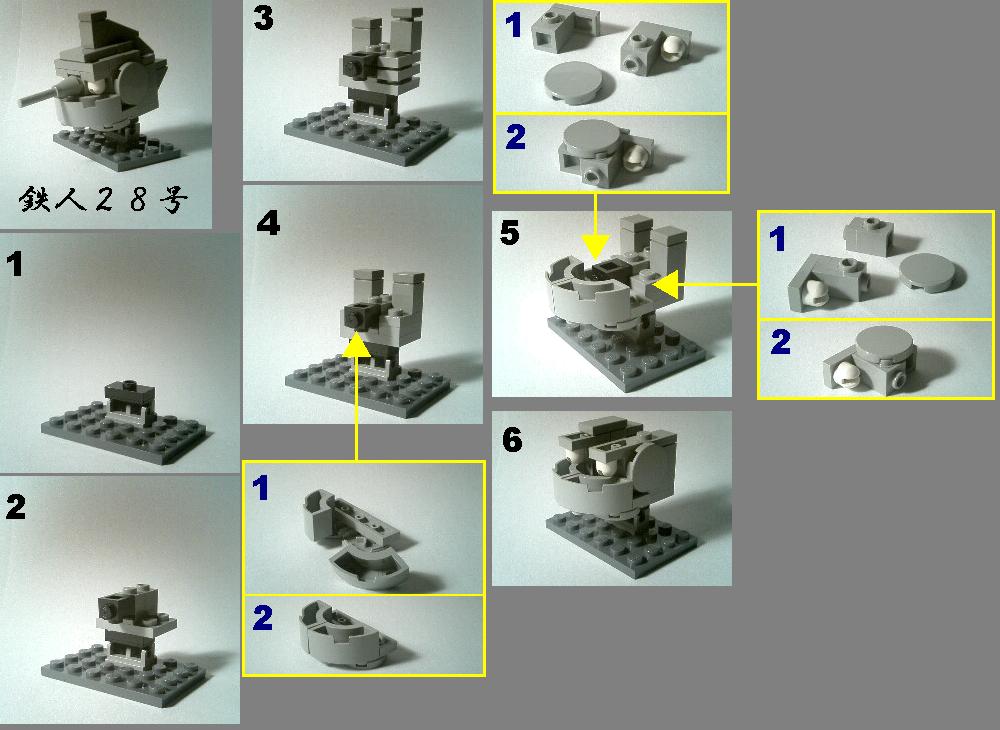 鉄人２８号

1

2

3

4

1

2

1

2

5

1

2

6