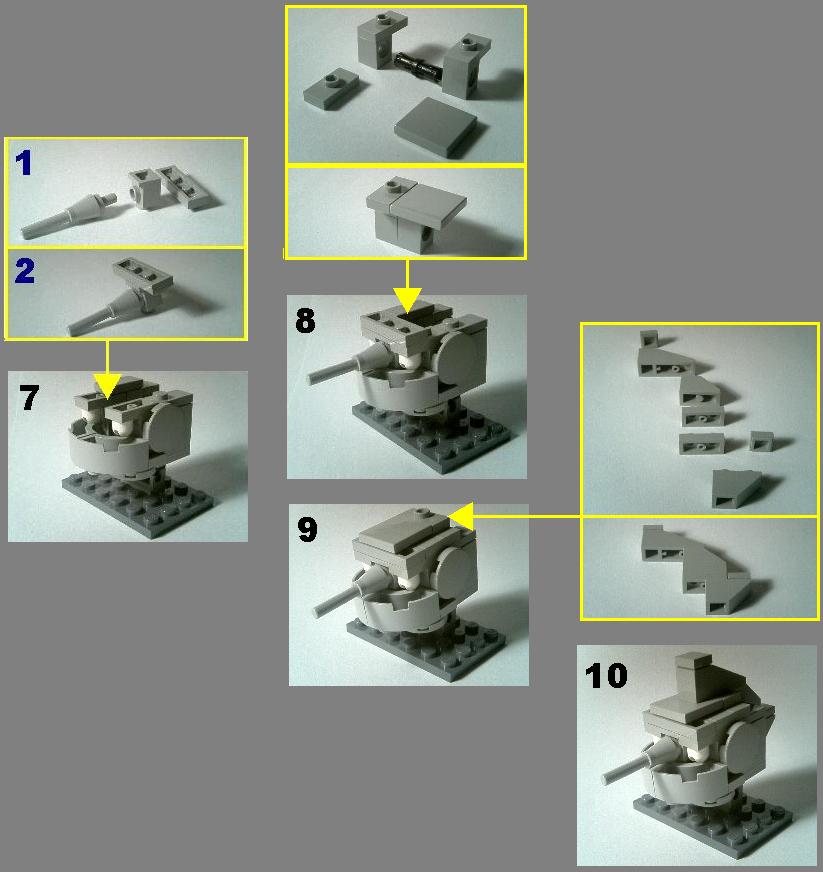 1

2

7

8

9

10