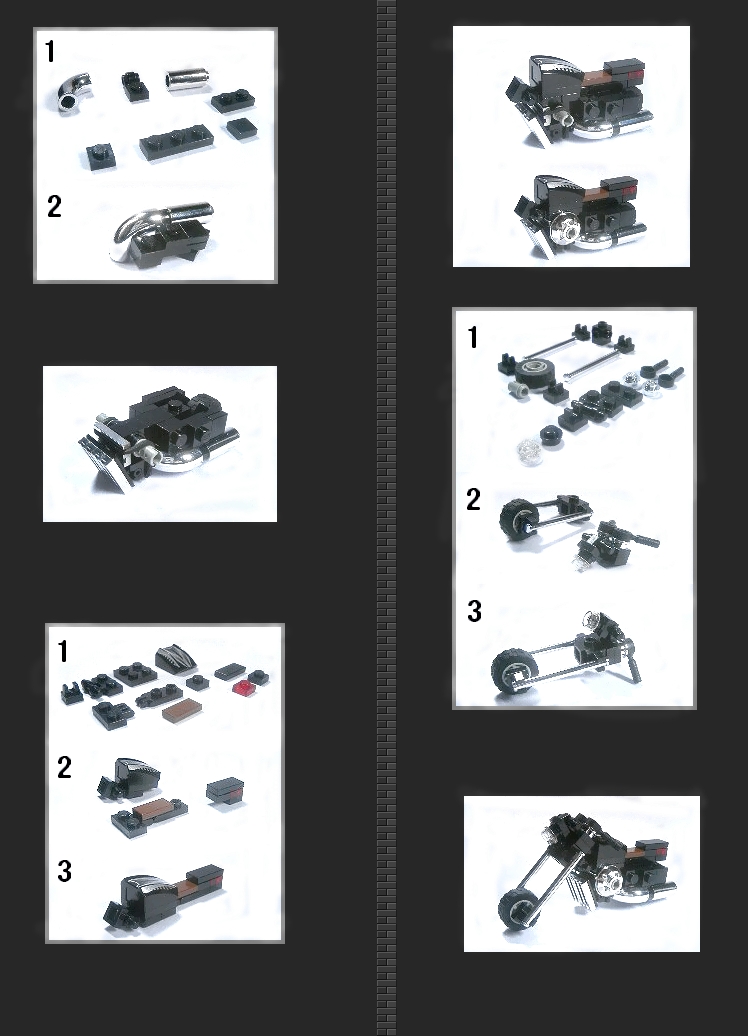 1

2

1

2

3

1

2

3