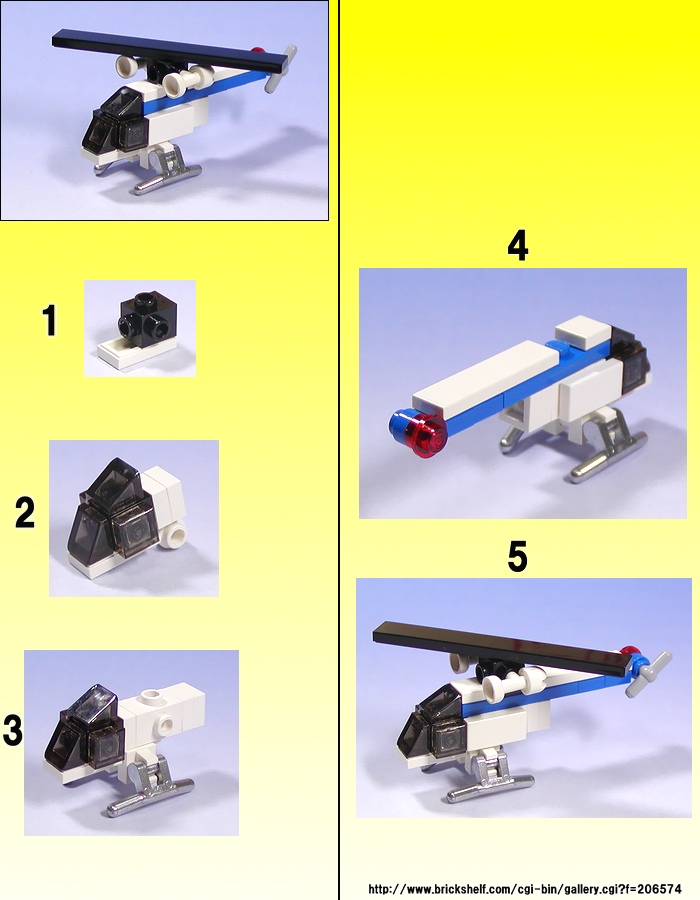 1

2

3

4

5

http://www.brickshelf.com/cgi-bin/gallery.cgi?f=206574