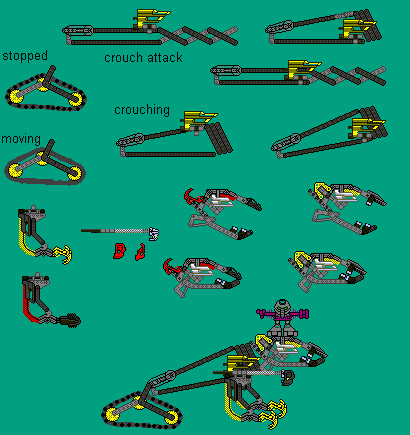 stopped

crouch attack

crouching

moving