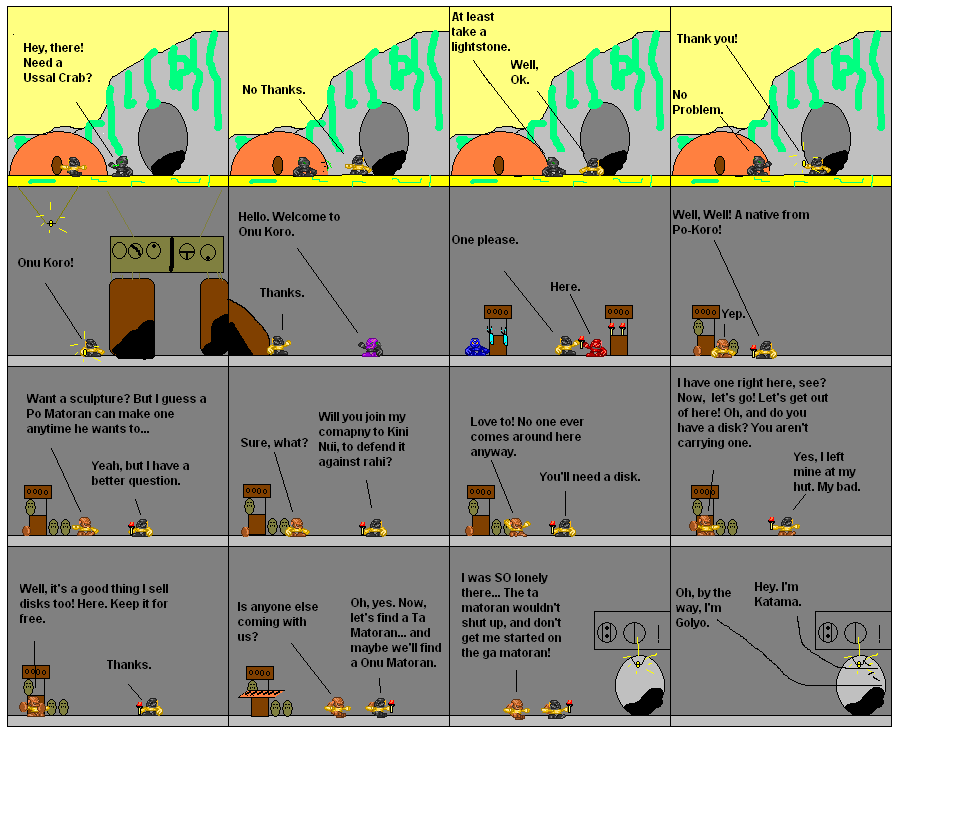 Hey, there! Need a Ussal Crab?

No Thanks.

At least take a lightstone.

Well, OK.

Thank you!

No Problem.

Onu Koro!

Hello. Welcome to Onu Koro.

Thanks.

One please.

Here.

Well, Well! A native from Po-Koro!

Yep.

Want a sculpture? But I guess a Po Matoran can make one anytime he wants to...

Yeah, but I have a better question.

Sure, what?

Will you join my comapny to Kini Nui, to defend it against rahi?

Love to! No one ever comes around here anyway.

You'll need a disk.

I have one right here, see? Now, let's go! Let's get out of here! Oh, and do you have a disk? You aren't carrying one.

Yes, I left mine at my hut. My bad.

Well, it's a good thing I sell disks too! Here. Keep it for free.

Thanks.

Is anyone else coming with us?

Oh, yes. Now, let's find a Ta Matoran... and maybe we'll find a Onu Matoran.

I was SO lonely there... The ta matoran wouldn't shut up, and don't get me started on the ga matoran!

Oh, by the way, I'm Golyo.

Hey. I'm Katama.